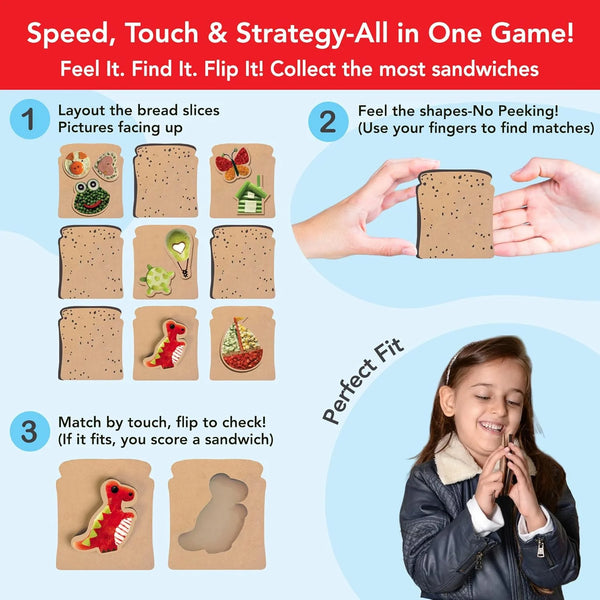 Speed, Touch & Strategy-All in One Game!
Feel It. Find It. Flip It! Collect the most sandwiches

1 Layout the bread slices
Pictures facing up

2 Feel the shapes-No Peeking!
(Use your fingers to find matches)

Perfect Fit

3 Match by touch, flip to check!
(If it fits, you score a sandwich)